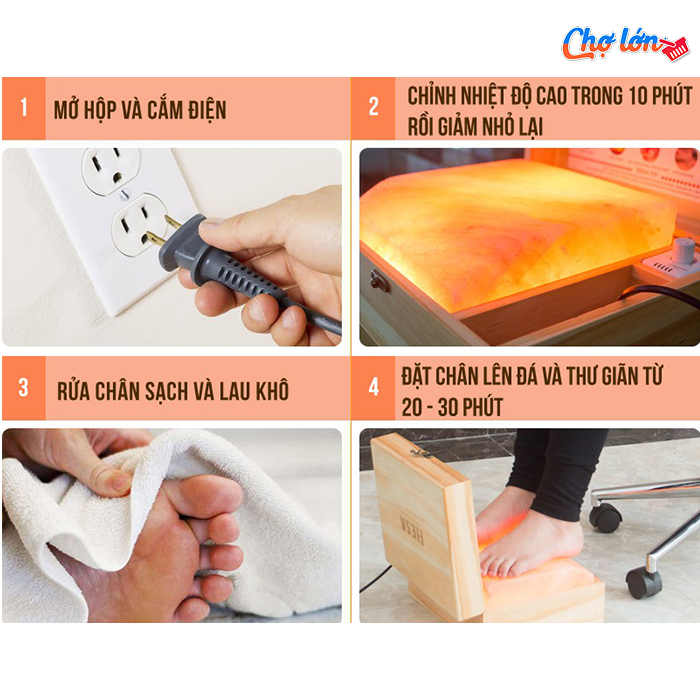 Chợ lớn

1 MỞ HỘP VÀ CẮM ĐIỆN

2 CHỈNH NHIỆT ĐỘ CAO TRONG 10 PHÚT RỒI GIẢM NHỎ LẠI

3 RỬA CHÂN SẠCH VÀ LAU KHÔ

4 ĐẶT CHÂN LÊN ĐÁ VÀ THƯ GIÃN TỪ 20 - 30 PHÚT

HESA