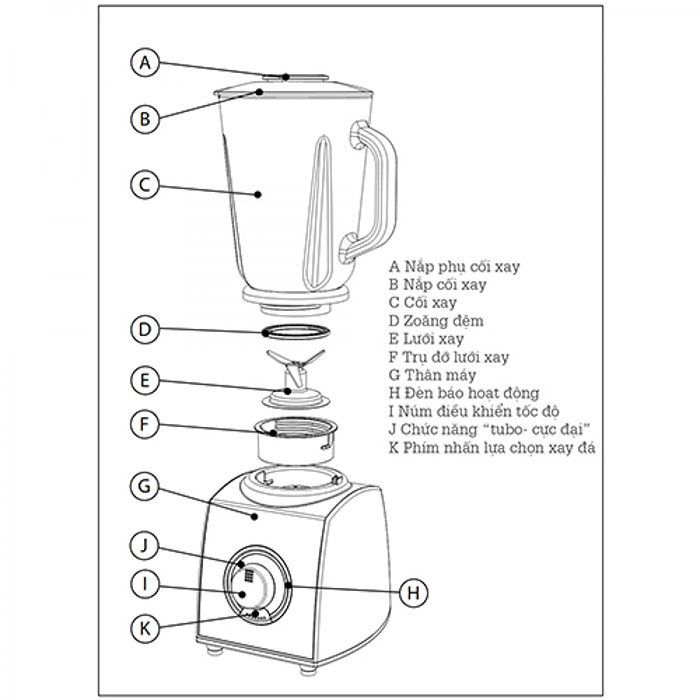 A
B
C
D
E
F
G
J
I
K
H

A Nắp phụ cối xay
B Nắp cối xay
C Cối xay
D Zoăng đệm
E Lưới xay
F Trụ đỡ lưới xay
G Thân máy
H Đèn báo hoạt động
I Núm điều khiển tốc độ
J Chức năng "tubo- cực đại"
K Phím nhấn lựa chọn xay đá