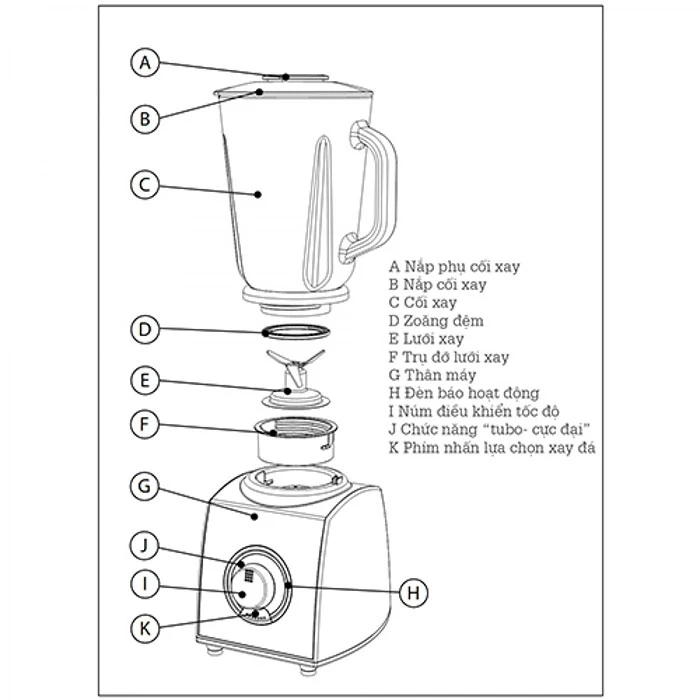 A
B
C
D
E
F
G
J
I
K
H

A Nắp phụ cối xay
B Nắp cối xay
C Cối xay
D Zoăng đệm
E Lưới xay
F Trụ đỡ lưới xay
G Thân máy
H Đèn báo hoạt động
I Núm điều khiển tốc độ
J Chức năng "tubo- cực đại"
K Phím nhấn lựa chọn xay đá